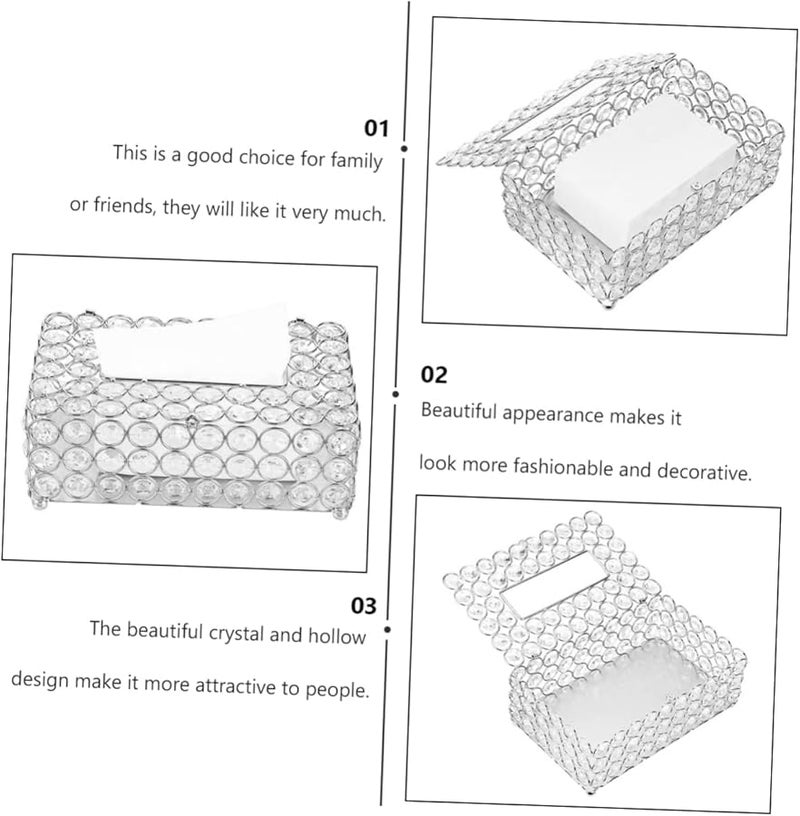 01
This is a good choice for family or friends, they will like it very much.

02
Beautiful appearance makes it look more fashionable and decorative.

03
The beautiful crystal and hollow design make it more attractive to people.